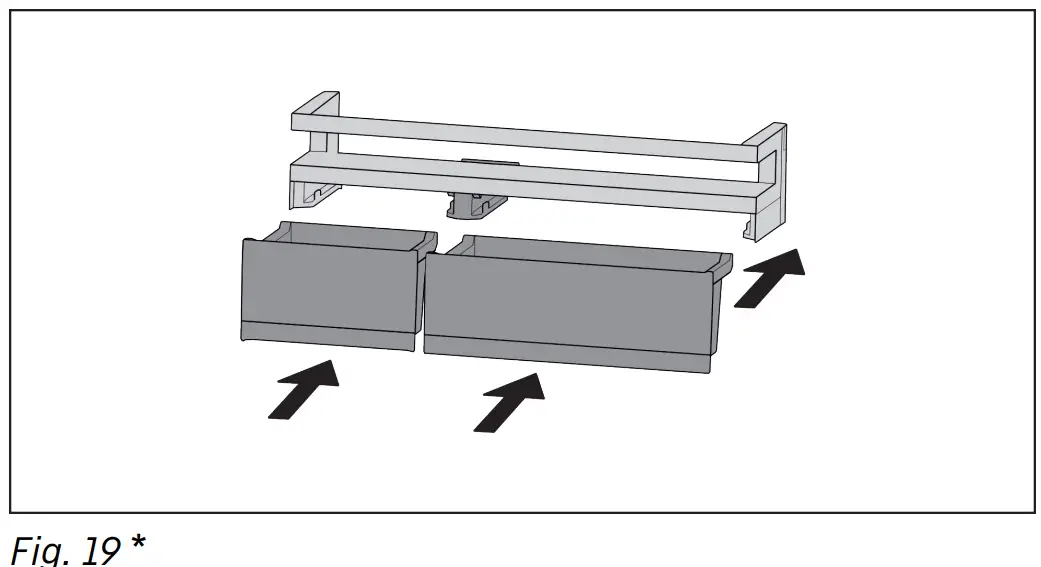 Fig. 19 *