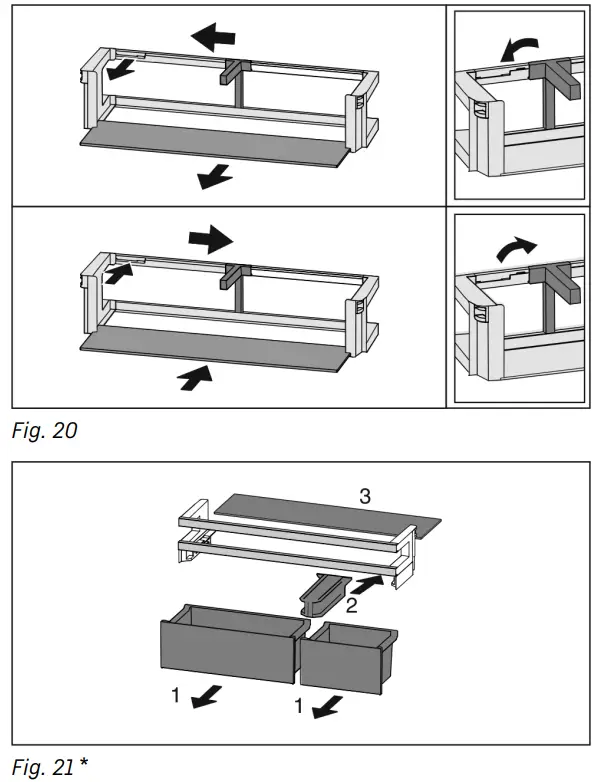 Fig. 20

3

2

1

1

Fig. 21 *