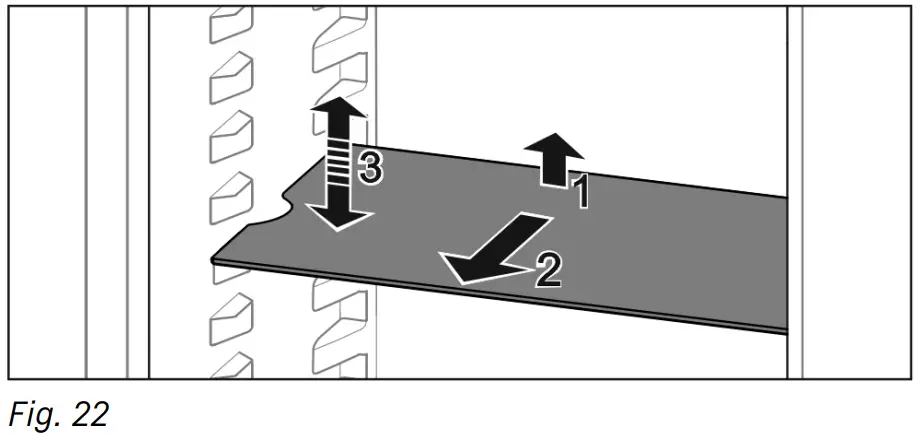 3
1
2
Fig. 22