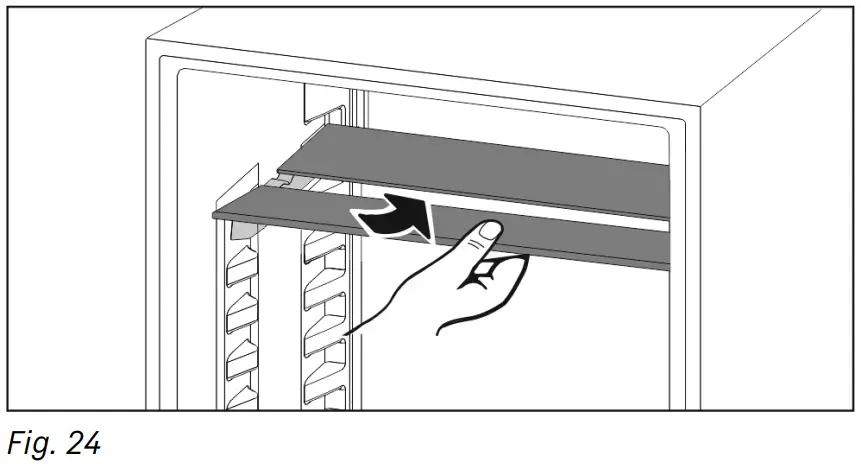 Fig. 24