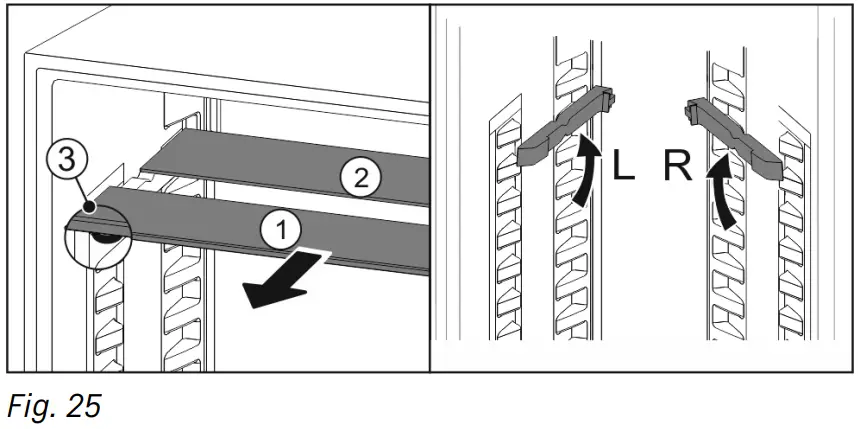 3
2
1
L
R
Fig. 25