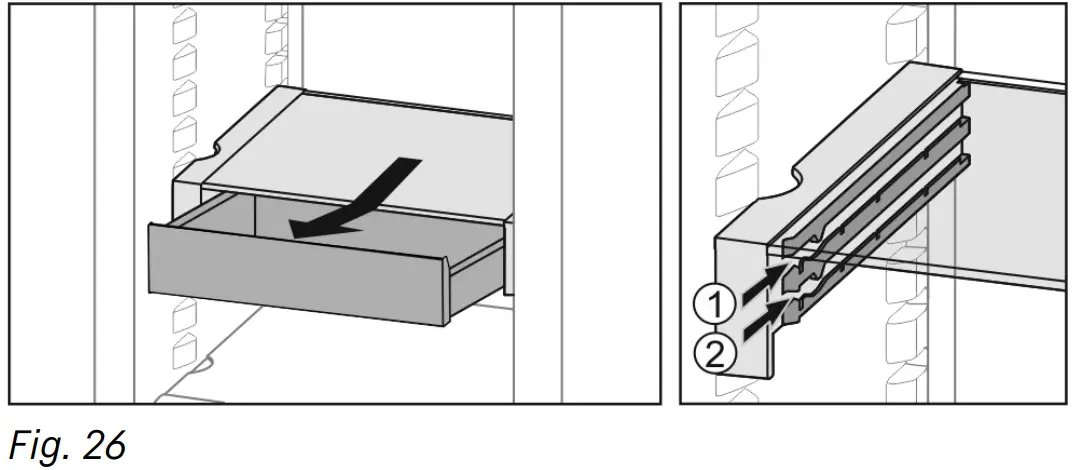 1
2
Fig. 26