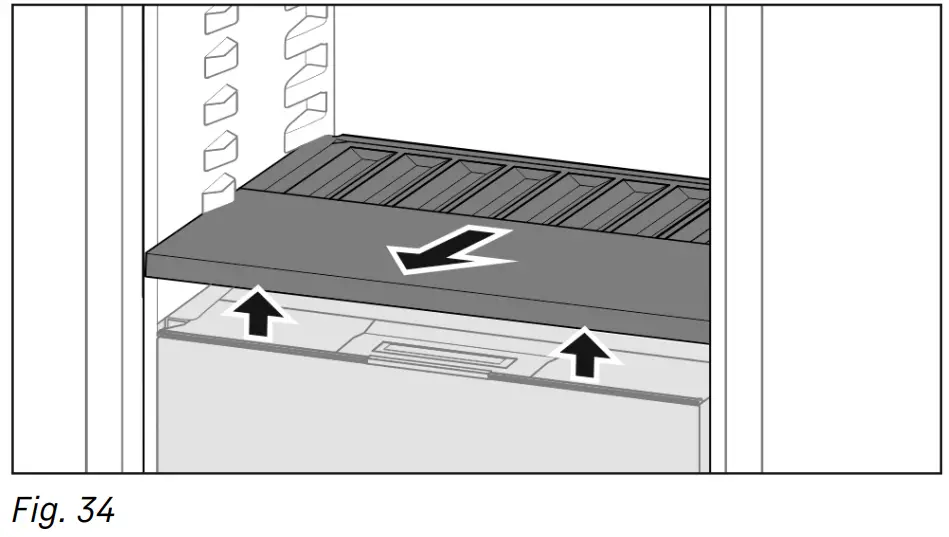 Fig. 34