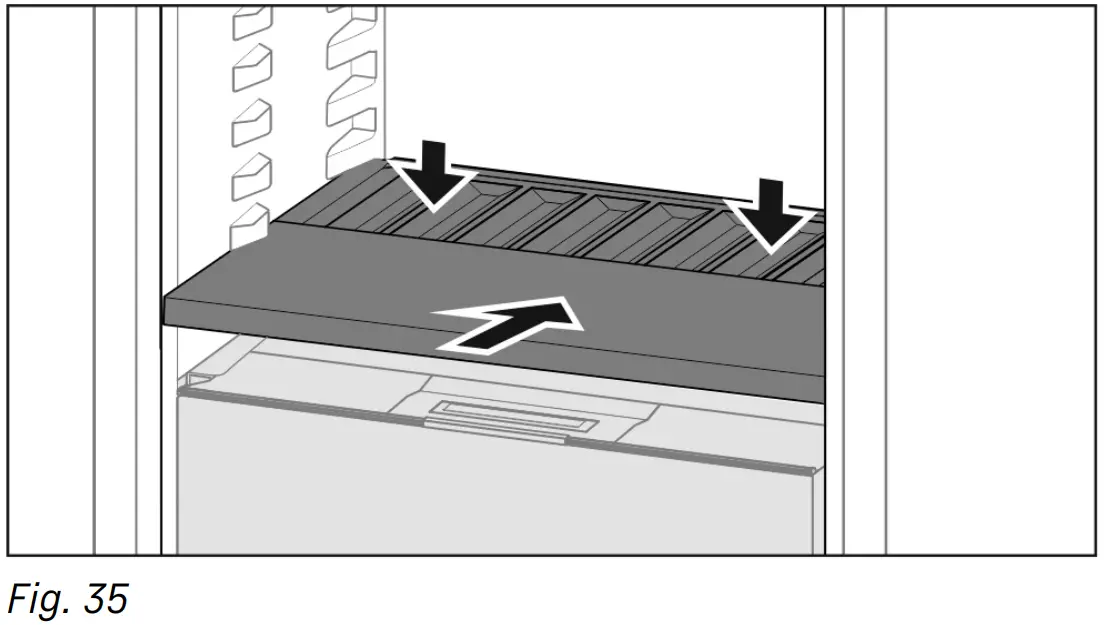 Fig. 35