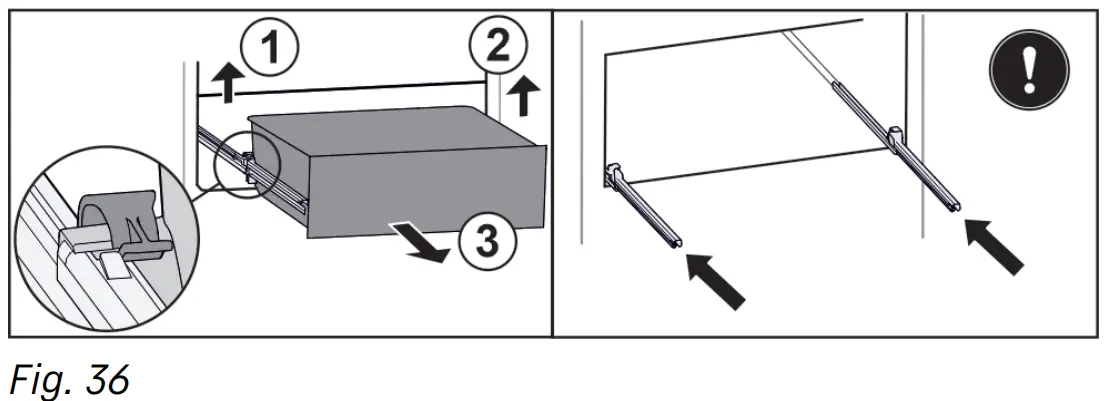 1
2
3
!

Fig. 36