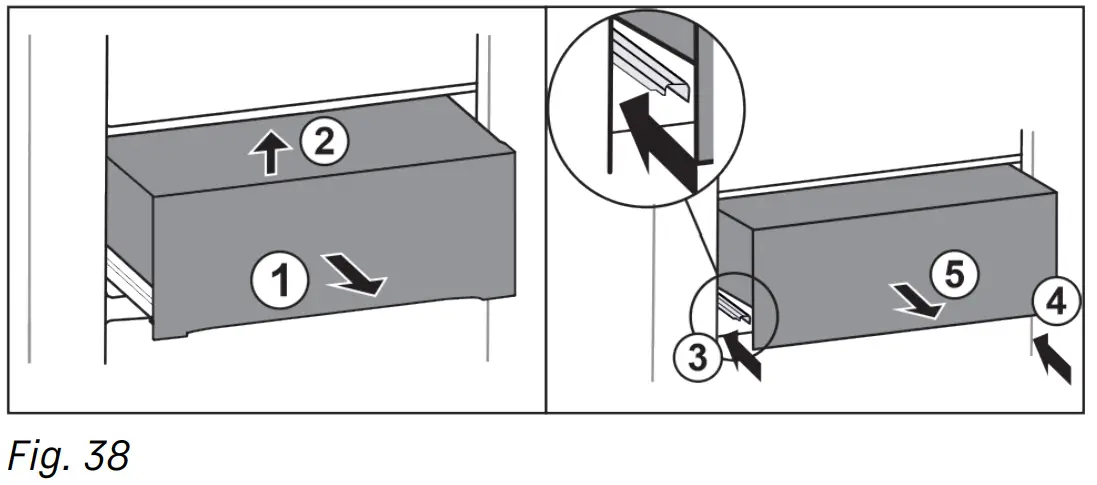 2
1
5
4
3
Fig. 38