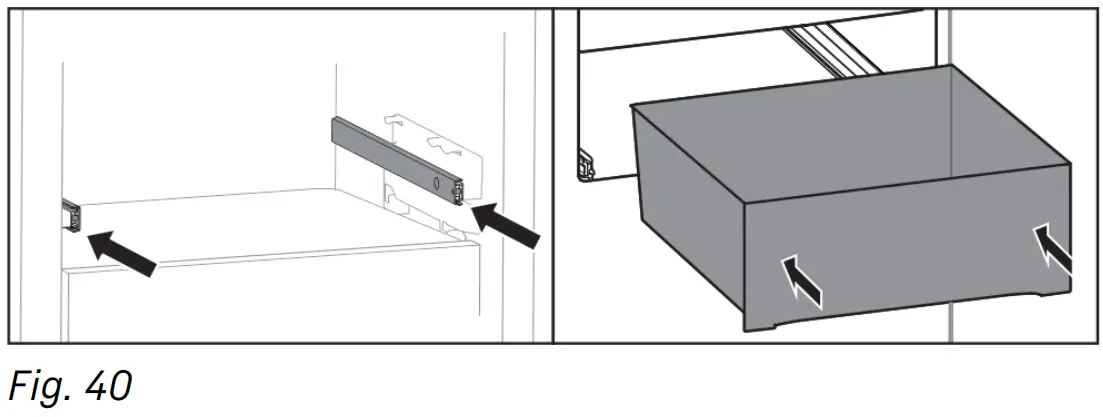 Fig. 40