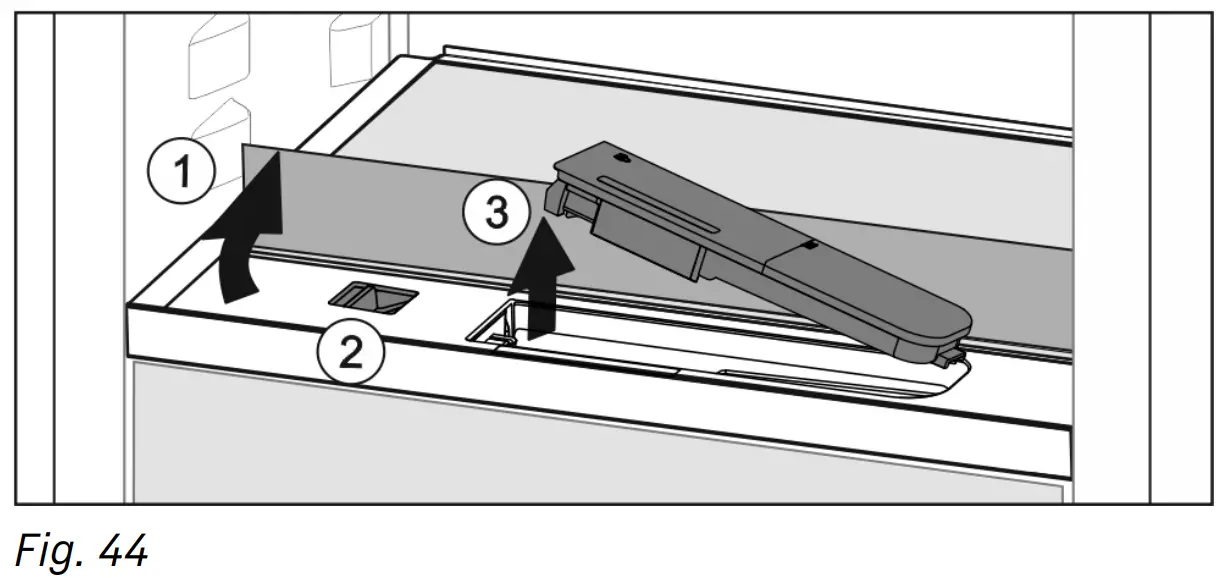 1
3
2
Fig. 44