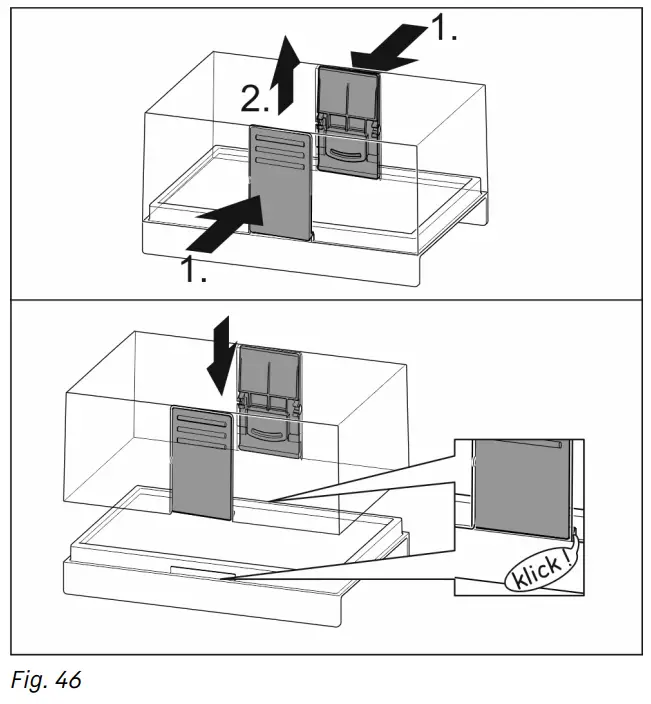 1.
2.
1.
klick !
Fig. 46