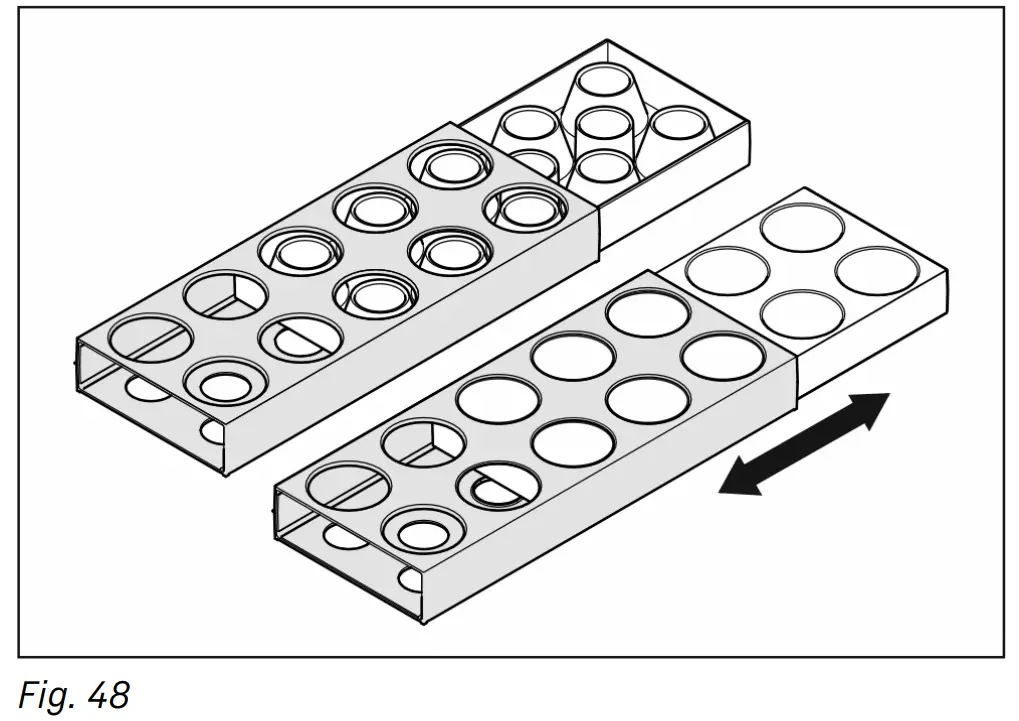 Fig. 48