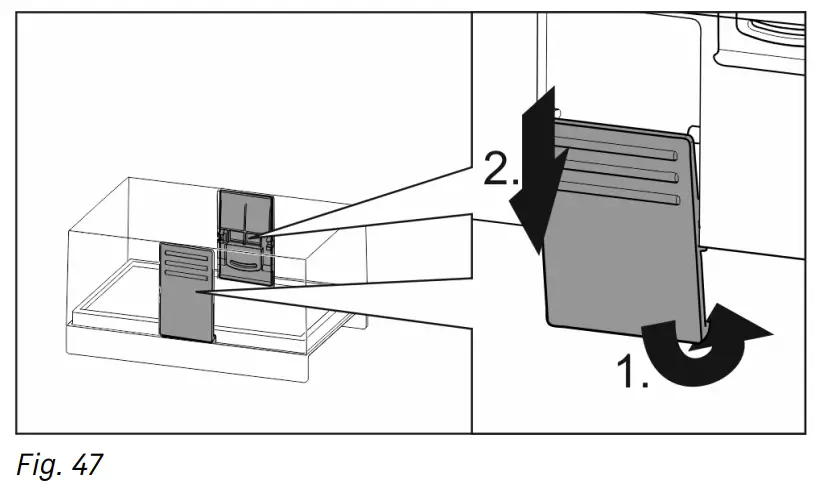 2.

1.

Fig. 47