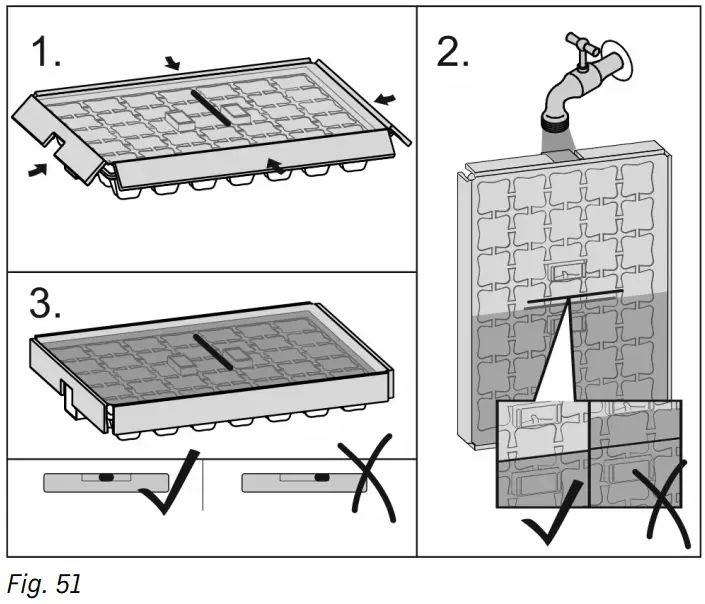 1.

2.

3.

Fig. 51