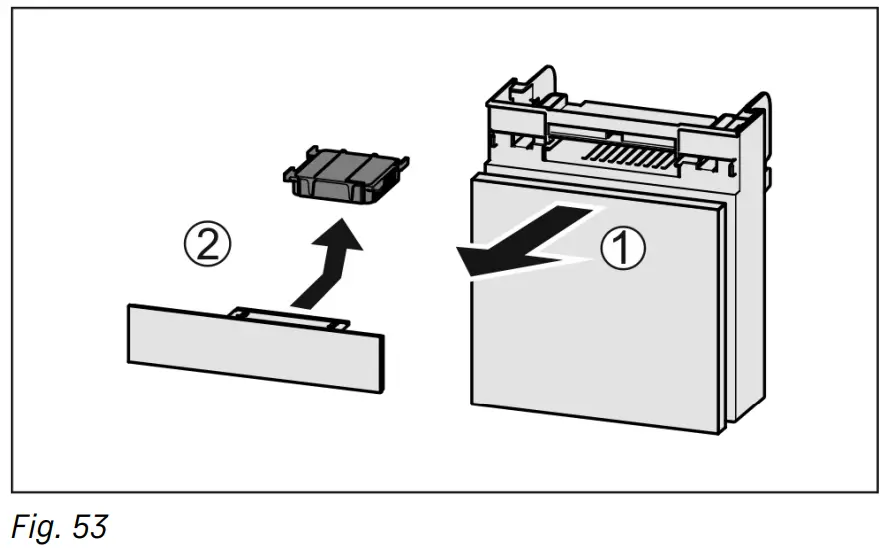 ② ①

Fig. 53