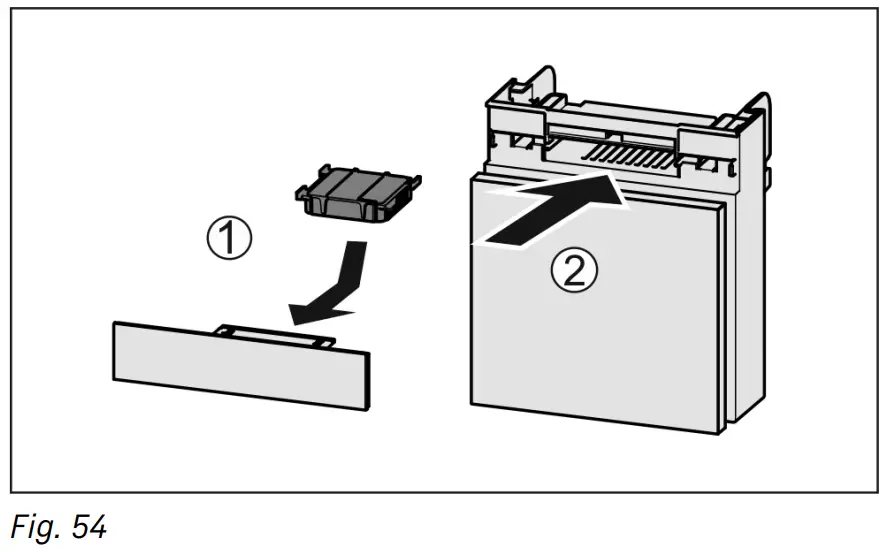 ①

②

Fig. 54