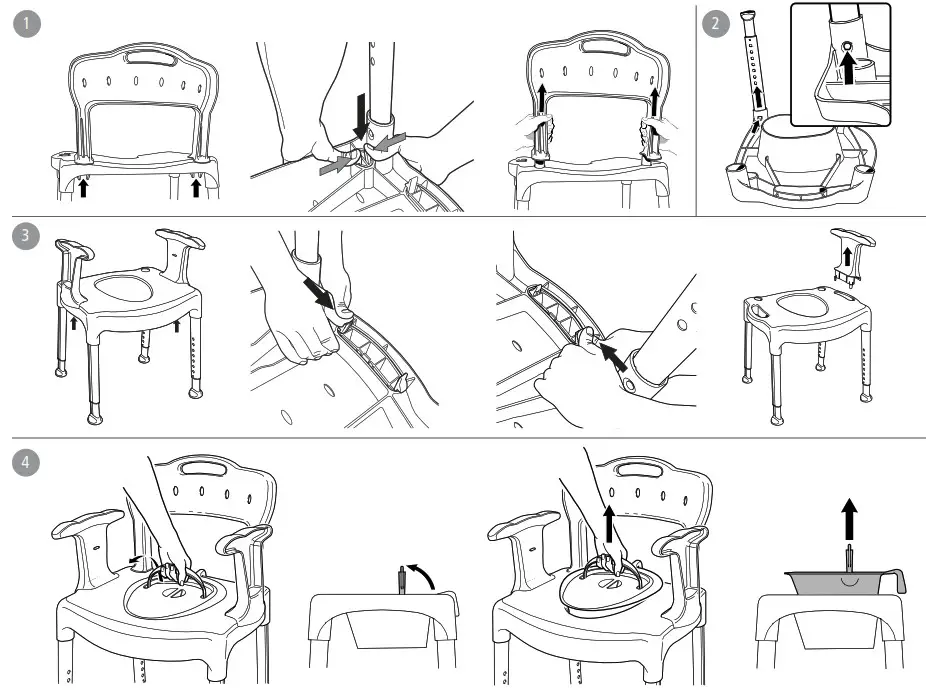 1

2

3

4