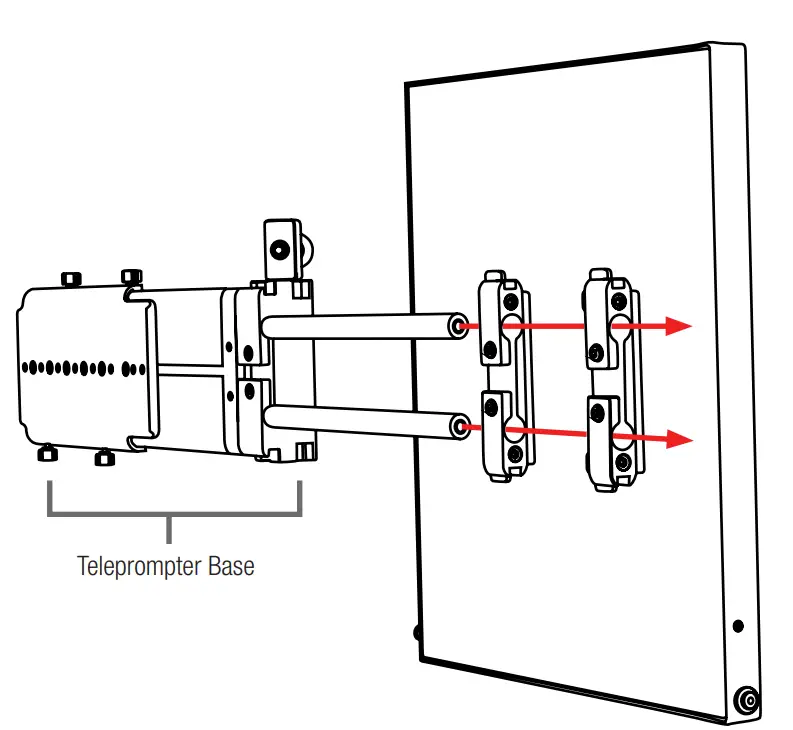 Teleprompter Base