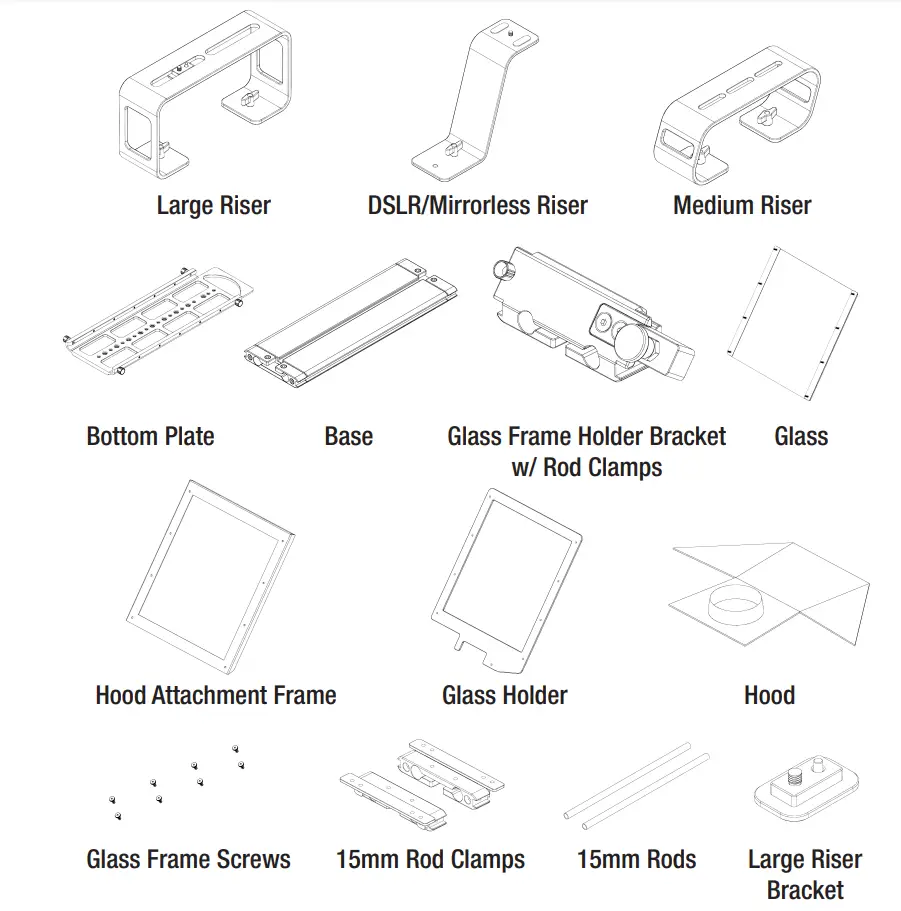 Large Riser

DSLR/Mirrorless Riser

Medium Riser

Bottom Plate

Base

Glass Frame Holder Bracket w/ Rod Clamps

Glass

Hood Attachment Frame

Glass Holder

Hood

Glass Frame Screws

15mm Rod Clamps

15mm Rods

Large Riser Bracket