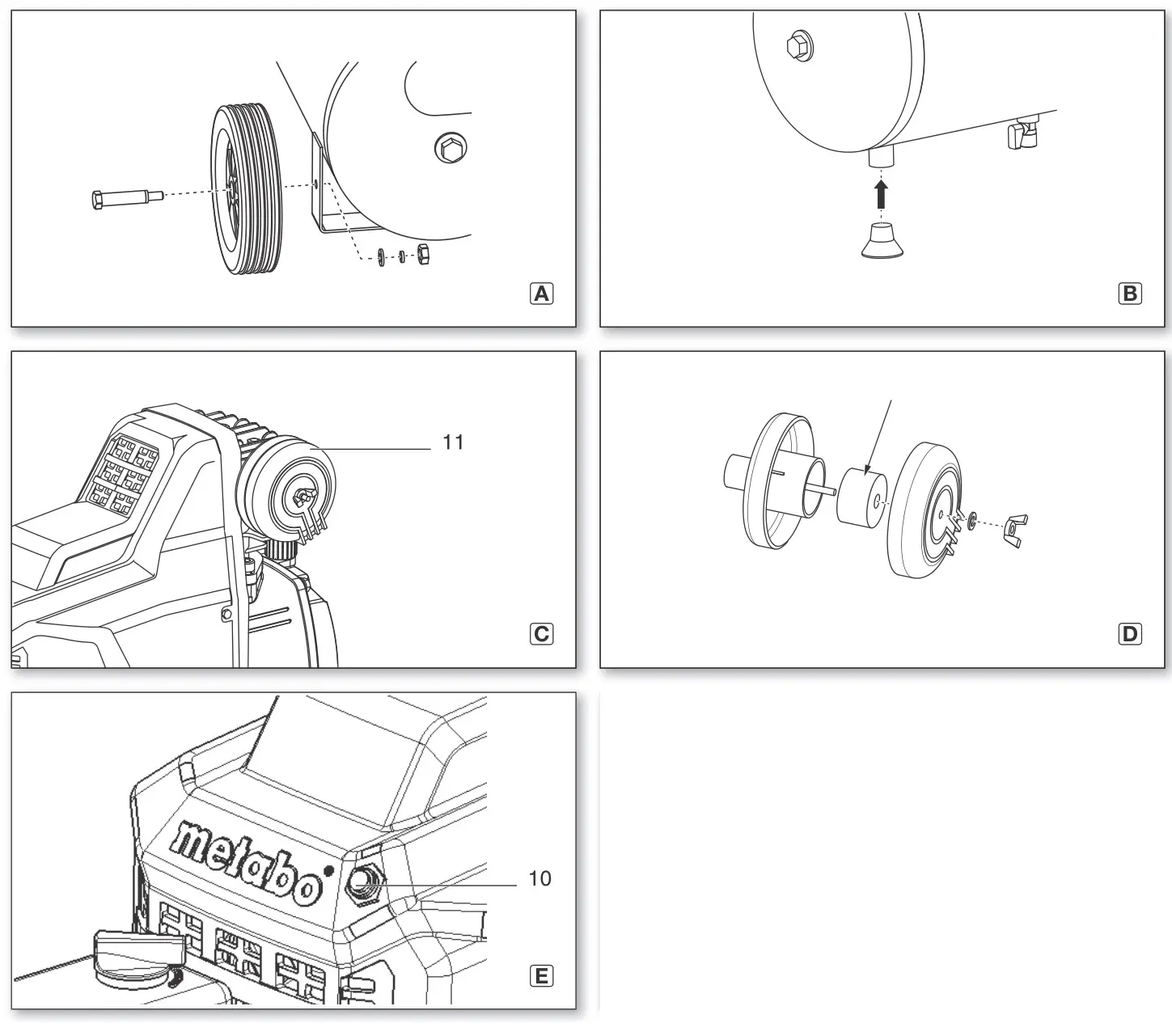 A

B

11

C

D

metabo

10

E