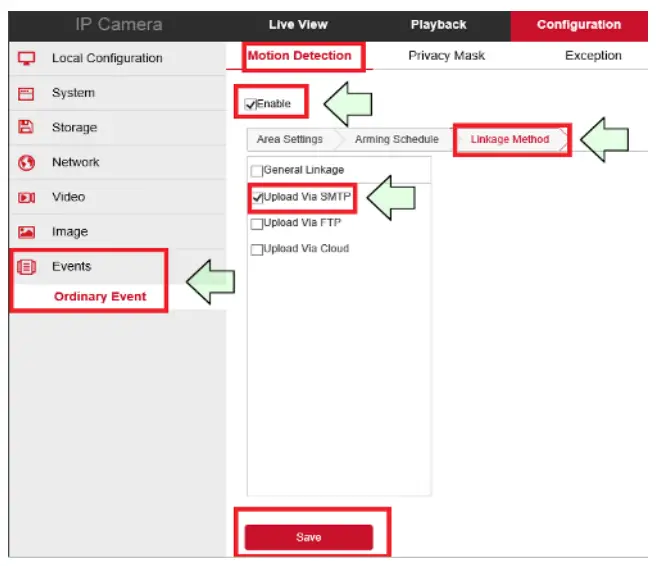 IP Camera
Live View
Playback
Configuration

Local Configuration
System
Storage
Network
Video
Image
Events
Ordinary Event

Motion Detection
Privacy Mask
Exception

Enable

Area Settings
Arming Schedule
Linkage Method

General Linkage
Upload Via SMTP
Upload Via FTP
Upload Via Cloud

Save