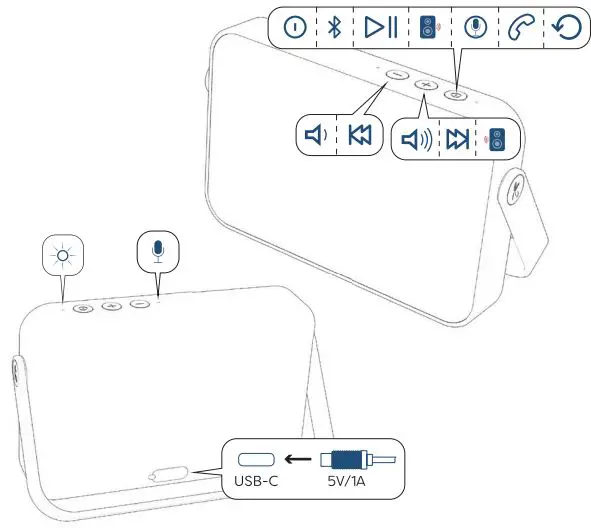 USB-C
5V/1A