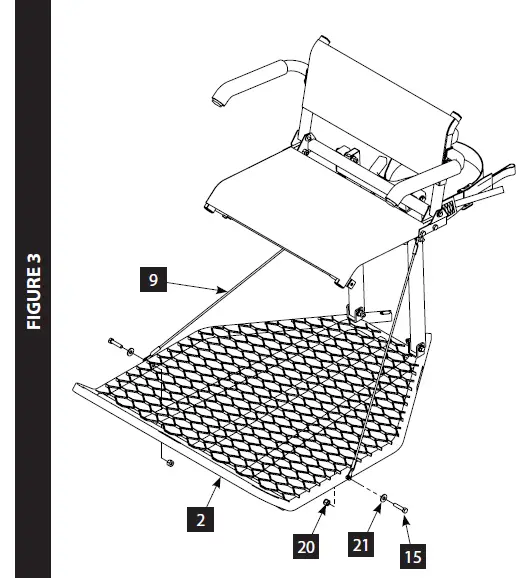 FIGURE 3

9

2

20

21

15