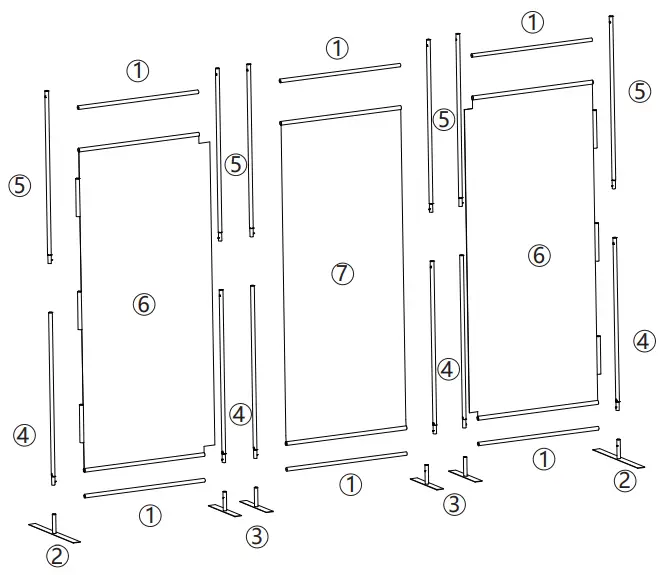 ①
①
①
⑤
⑤
⑤
⑤
⑥
⑦
⑥
④
④
④
④
①
①
①
②
③
③
②