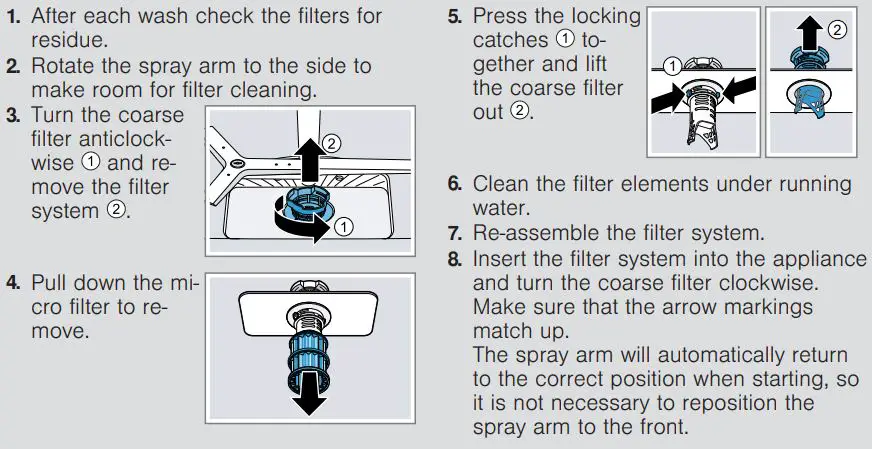 1. After each wash check the filters for residue.
2. Rotate the spray arm to the side to make room for filter cleaning.
3. Turn the coarse filter anticlockwise ① and remove the filter system ②.

②
①

4. Pull down the micro filter to remove.

5. Press the locking catches ① together and lift the coarse filter out ②.

①
②

6. Clean the filter elements under running water.
7. Re-assemble the filter system.
8. Insert the filter system into the appliance and turn the coarse filter clockwise. Make sure that the arrow markings match up.
The spray arm will automatically return to the correct position when starting, so it is not necessary to reposition the spray arm to the front.