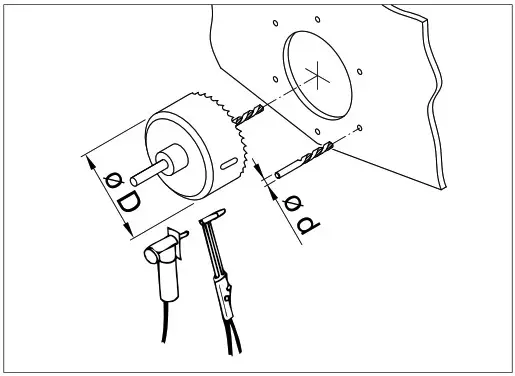 ø D

ø d