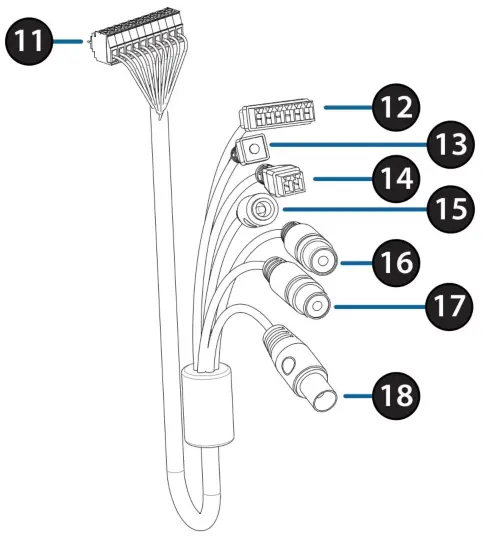 11
12
13
14
15
16
17
18