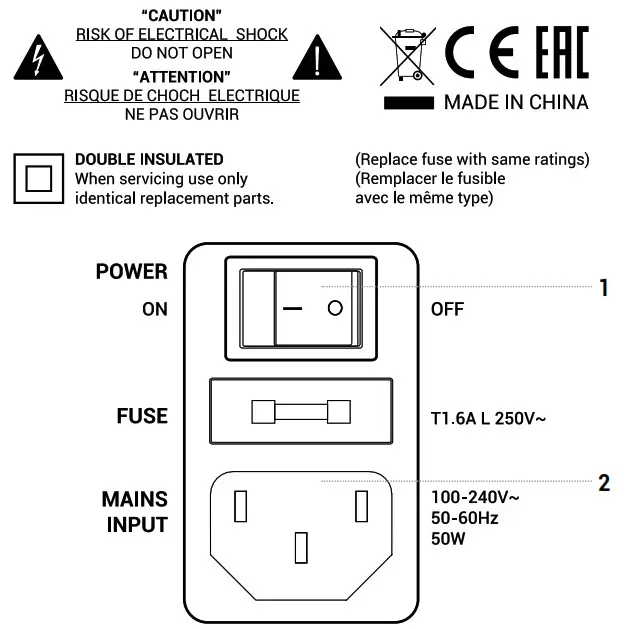 "CAUTION"
RISK OF ELECTRICAL SHOCK
DO NOT OPEN
"ATTENTION"
RISQUE DE CHOCH ELECTRIQUE
NE PAS OUVRIR

CE EAC

MADE IN CHINA

DOUBLE INSULATED
When servicing use only identical replacement parts.

(Replace fuse with same ratings)
(Remplacer le fusible avec le même type)

POWER

ON

OFF

1

FUSE

T1.6A L 250V~

MAINS INPUT

2

100-240V~
50-60Hz
50W