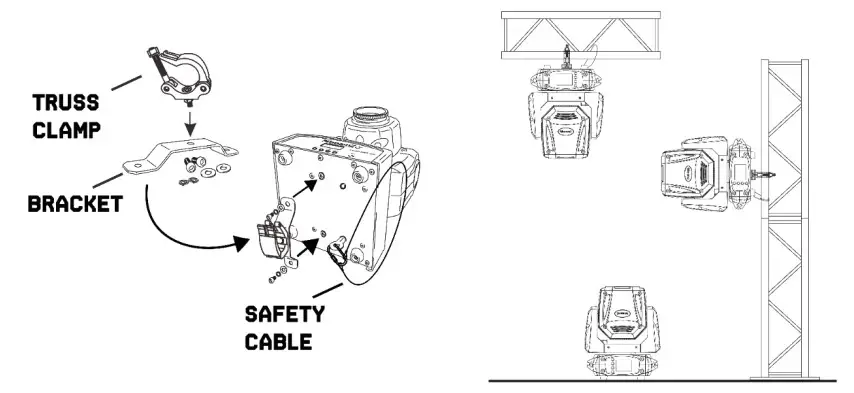 TRUSS CLAMP

BRACKET

SAFETY CABLE