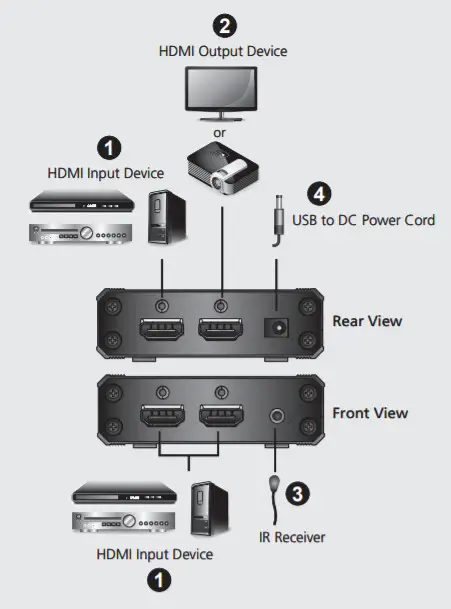 2
HDMI Output Device

or

1
HDMI Input Device

4
USB to DC Power Cord

Rear View

Front View

3
IR Receiver

HDMI Input Device
1