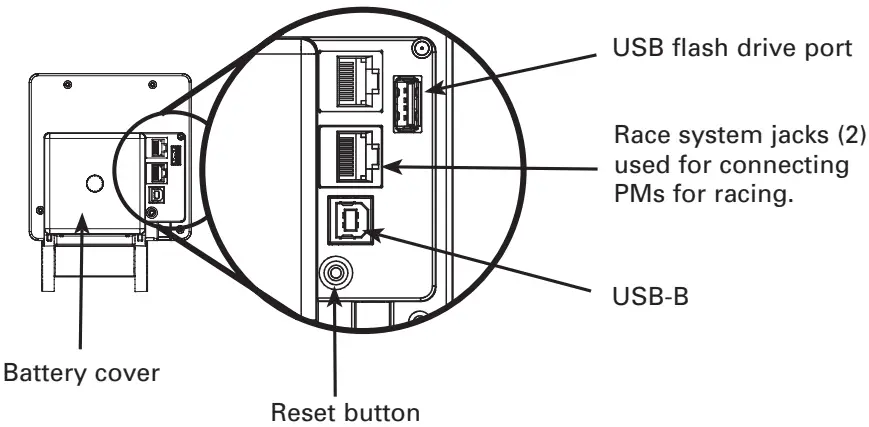 USB flash drive port

Race system jacks (2) used for connecting PMs for racing.

USB-B

Battery cover

Reset button