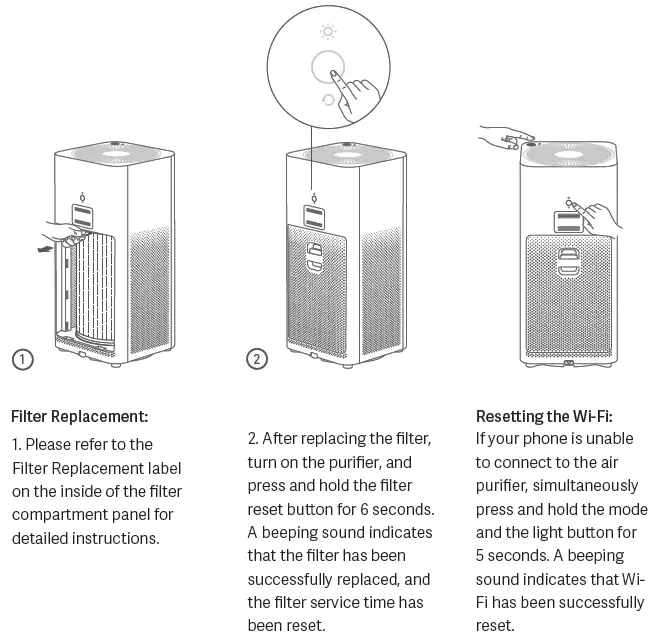 ①

②

Filter Replacement:

1. Please refer to the Filter Replacement label on the inside of the filter compartment panel for detailed instructions.

2. After replacing the filter, turn on the purifier, and press and hold the filter reset button for 6 seconds. A beeping sound indicates that the filter has been successfully replaced, and the filter service time has been reset.

Resetting the Wi-Fi:

If your phone is unable to connect to the air purifier, simultaneously press and hold the mode and the light button for 5 seconds. A beeping sound indicates that Wi-Fi has been successfully reset.