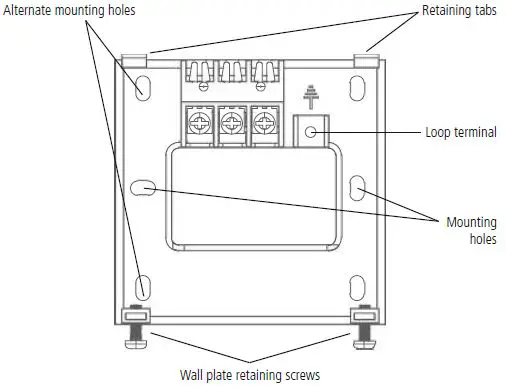 Alternate mounting holes

Retaining tabs

Loop terminal

Mounting holes

Wall plate retaining screws