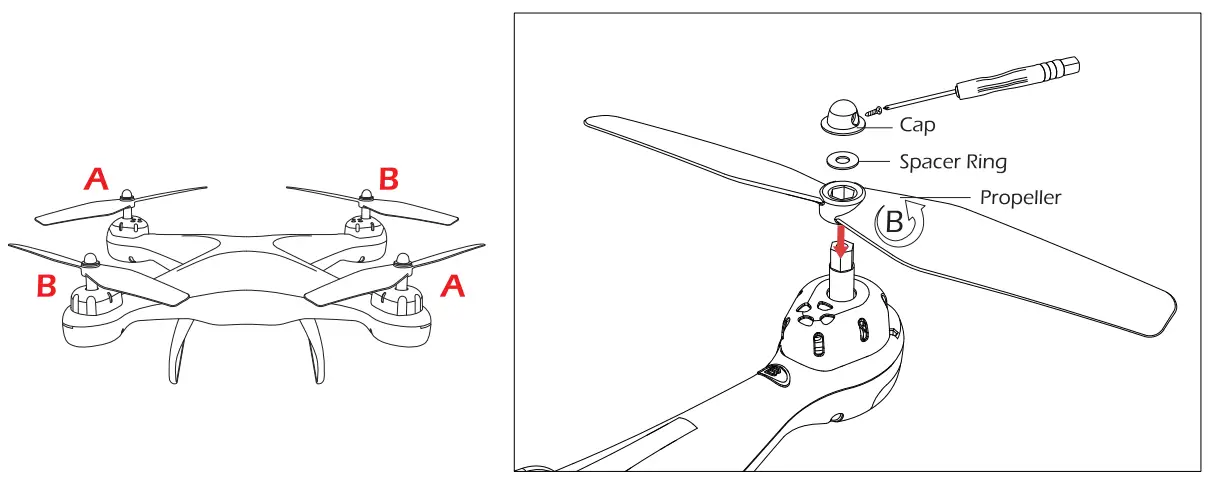 A
B
B
A

Cap
Spacer Ring
Propeller
B