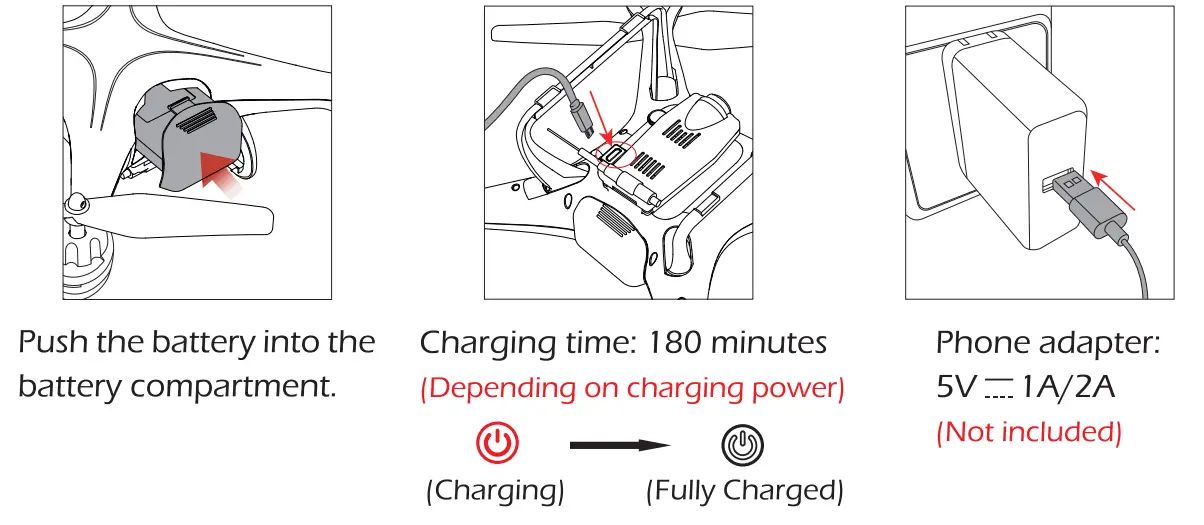 Push the battery into the battery compartment.

Charging time: 180 minutes
(Depending on charging power)

(Charging)

(Fully Charged)

Phone adapter:
5V ⎓ 1A/2A
(Not included)