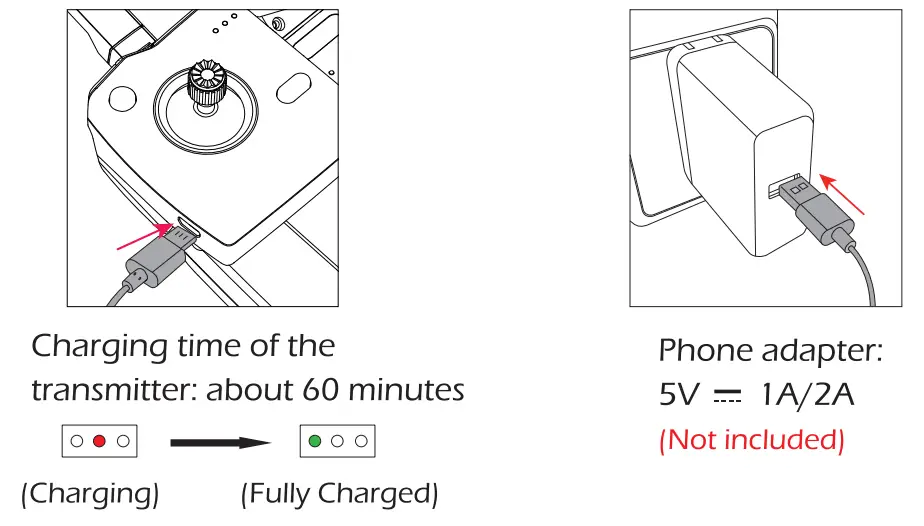 Charging time of the transmitter: about 60 minutes

(Charging)

(Fully Charged)

Phone adapter:
5V ⎓ 1A/2A
(Not included)