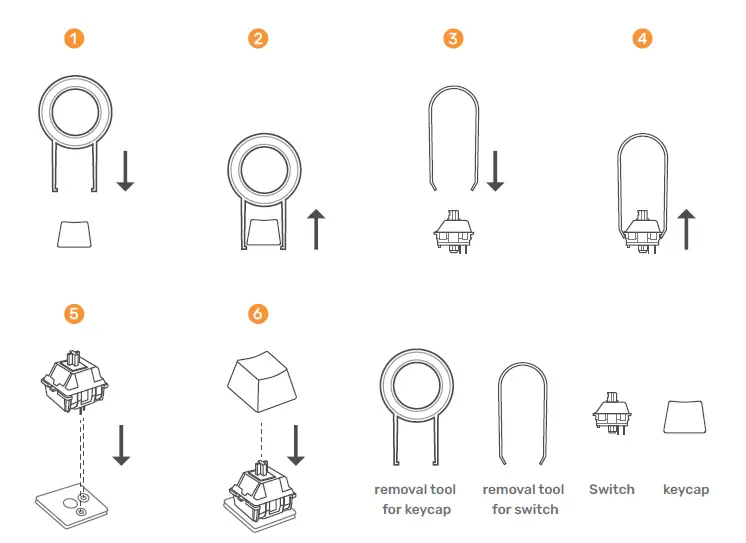 1

2

3

4

5

6

removal tool for keycap

removal tool for switch

Switch

keycap