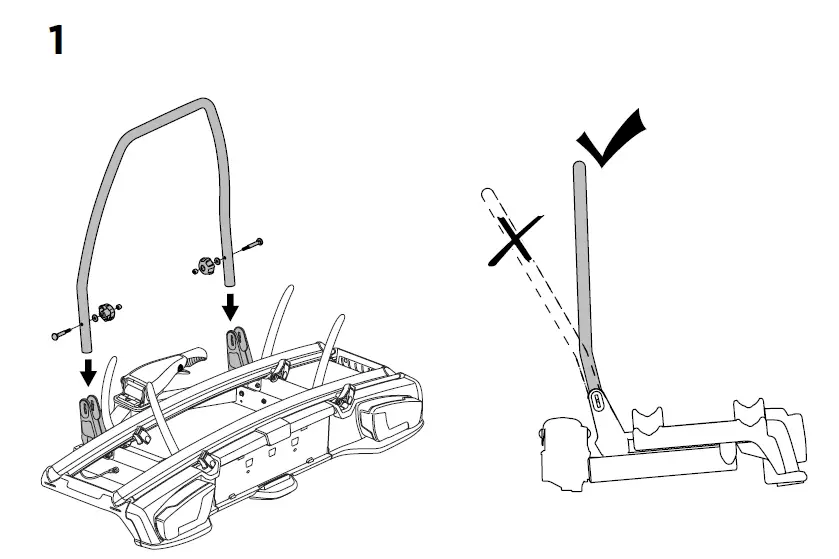 1