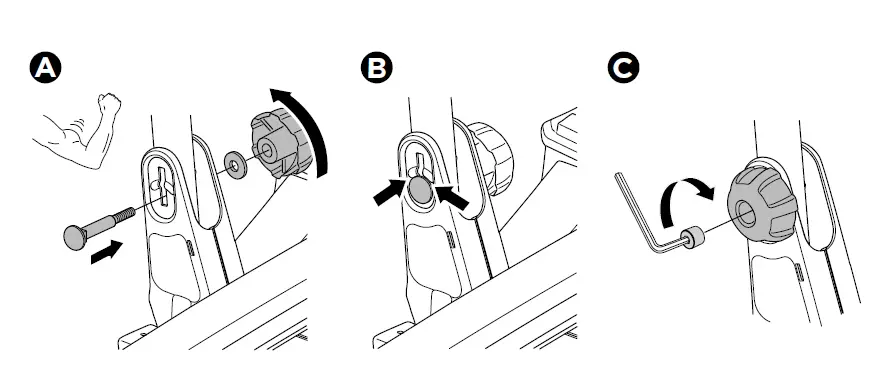 A

B

C