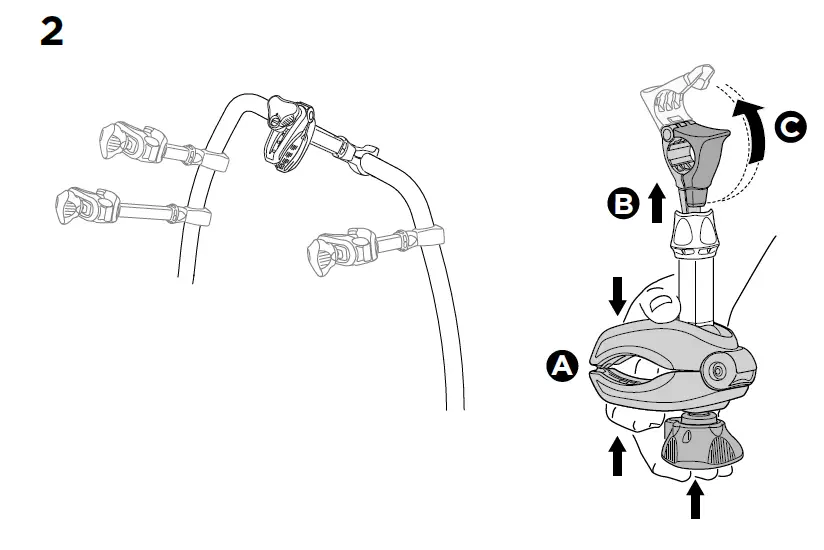 2

C

B

A