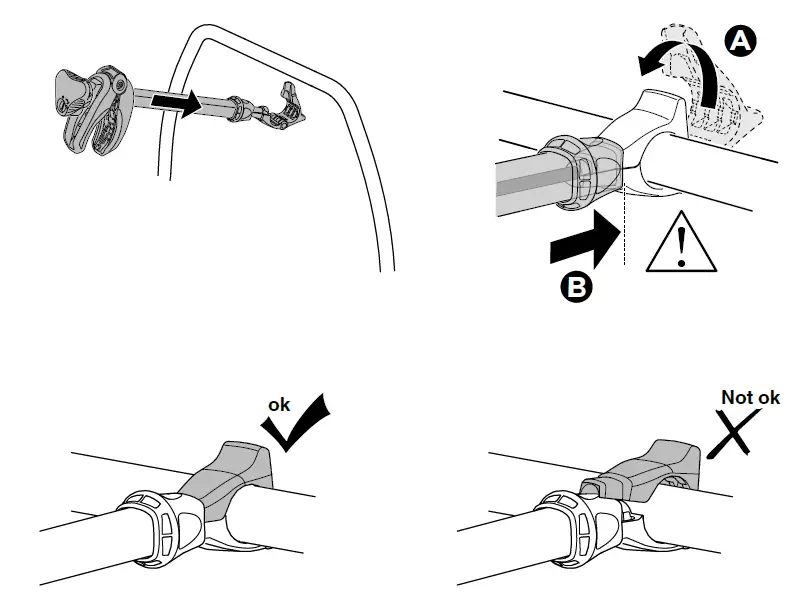 A

B

ok

Not ok