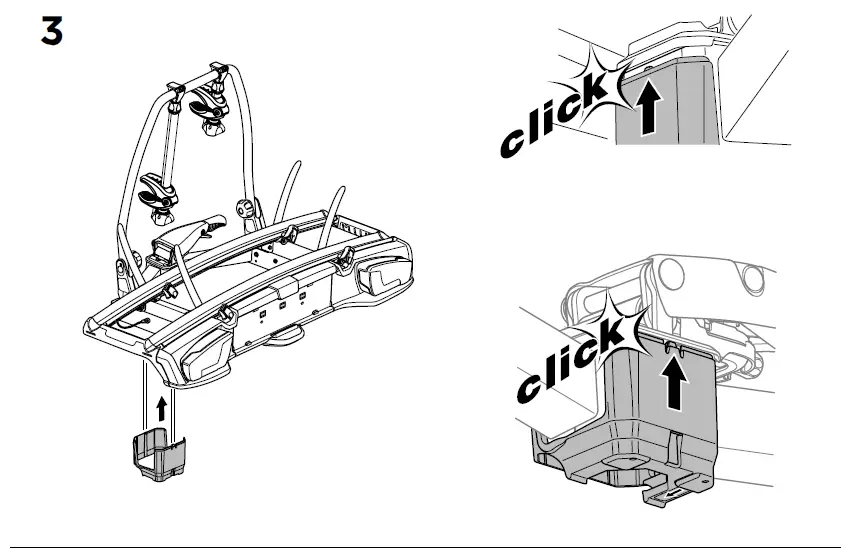 3

click

click