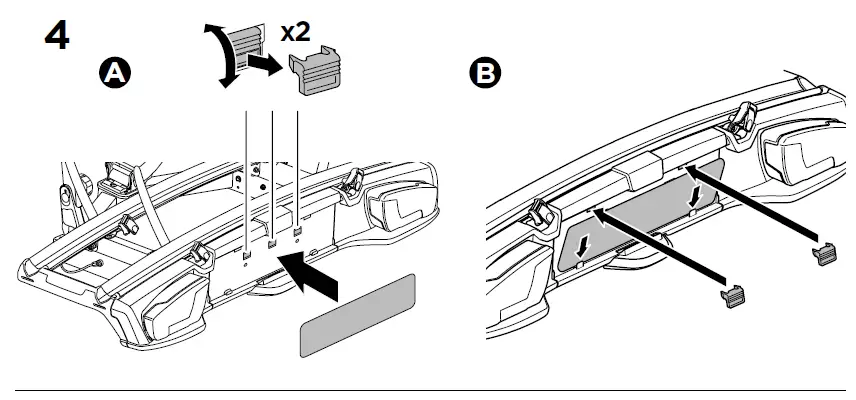 4

A

x2

B