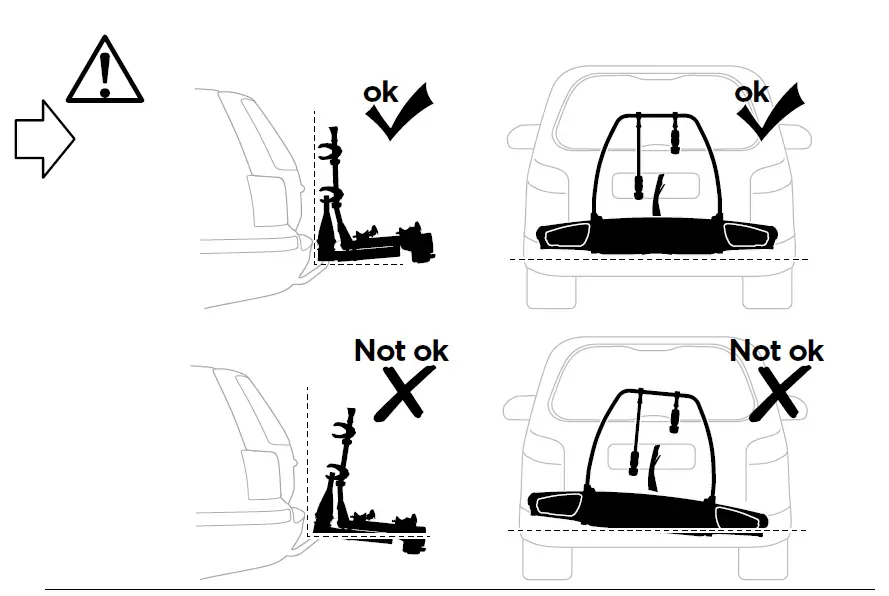 ok

ok

Not ok

Not ok