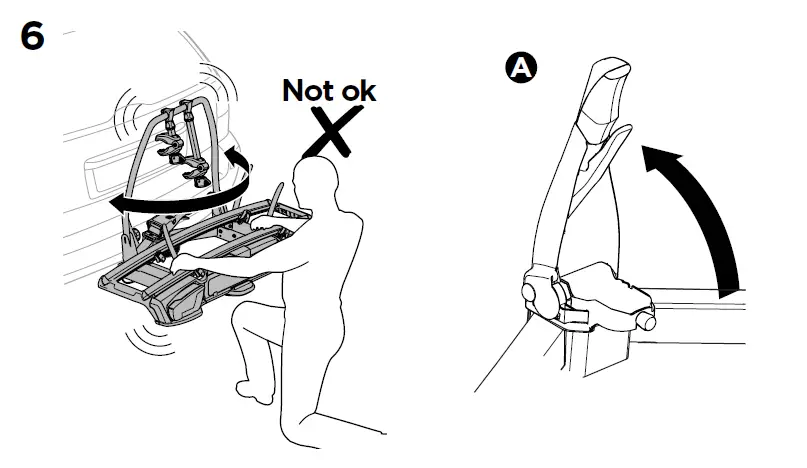 6

Not ok

A