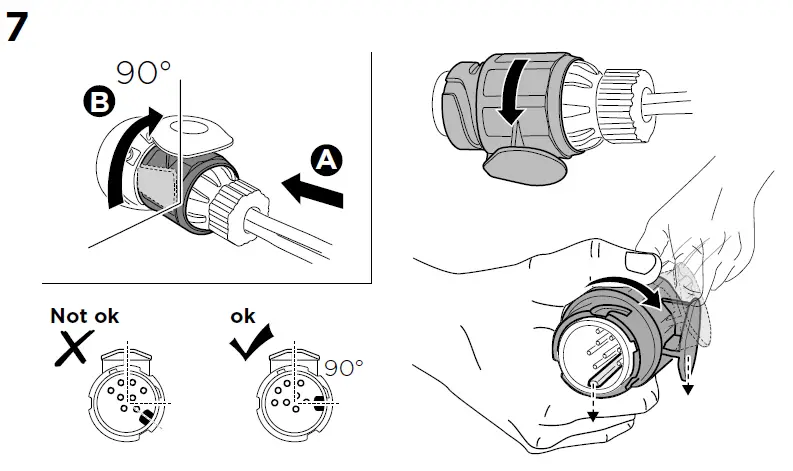 7

90°

B

A

Not ok

ok

90°