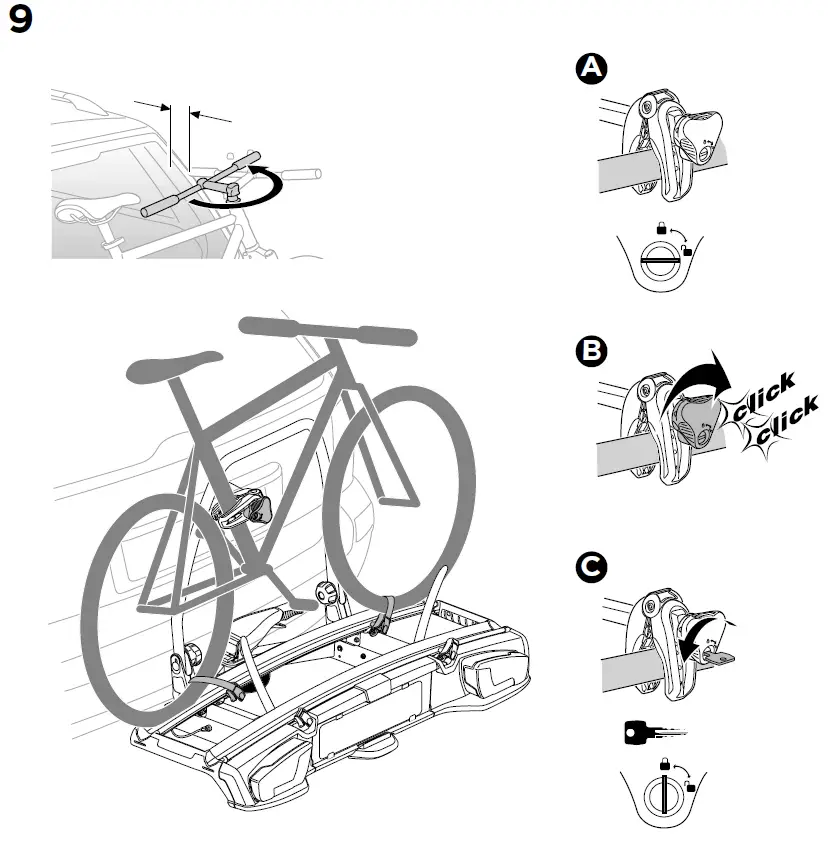 9

A

B

click
click

C