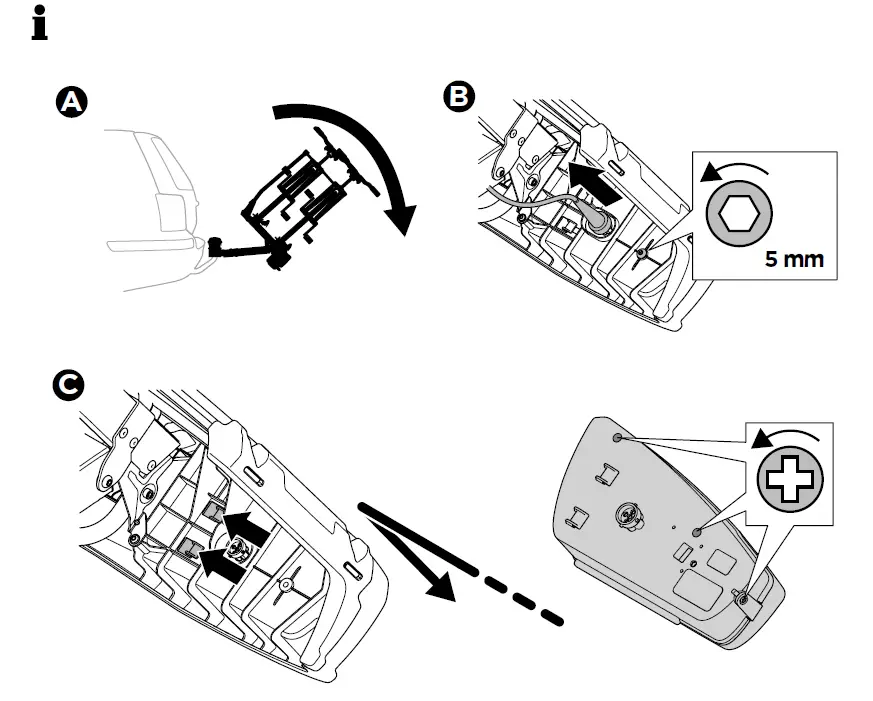 i

A

B

5 mm

C